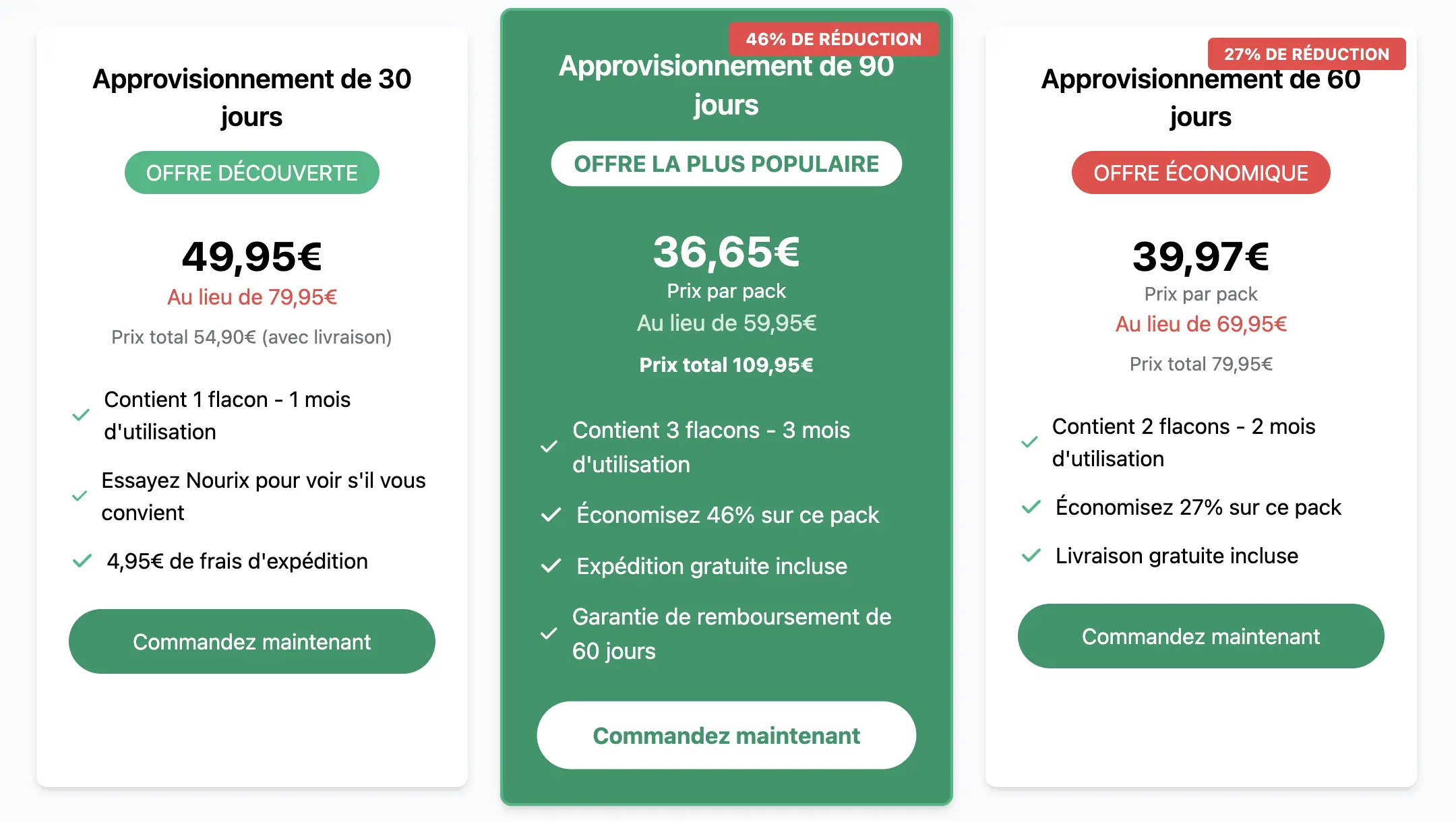 Approvisionnement de 30 jours

OFFRE DÉCOUVERTE

49,95€

Au lieu de 79,95€

Prix total 54,90€ (avec livraison)

Contient 1 flacon - 1 mois d'utilisation

Essayez Nourix pour voir s'il vous convient

4,95€ de frais d'expédition

Commandez maintenant

46% DE RÉDUCTION

Approvisionnement de 90 jours

OFFRE LA PLUS POPULAIRE

36,65€

Prix par pack

Au lieu de 59,95€

Prix total 109,95€

Contient 3 flacons - 3 mois d'utilisation

Économisez 46% sur ce pack

Expédition gratuite incluse

Garantie de remboursement de 60 jours

Commandez maintenant

27% DE RÉDUCTION

Approvisionnement de 60 jours

OFFRE ÉCONOMIQUE

39,97€

Prix par pack

Au lieu de 69,95€

Prix total 79,95€

Contient 2 flacons - 2 mois d'utilisation

Économisez 27% sur ce pack

Livraison gratuite incluse

Commandez maintenant